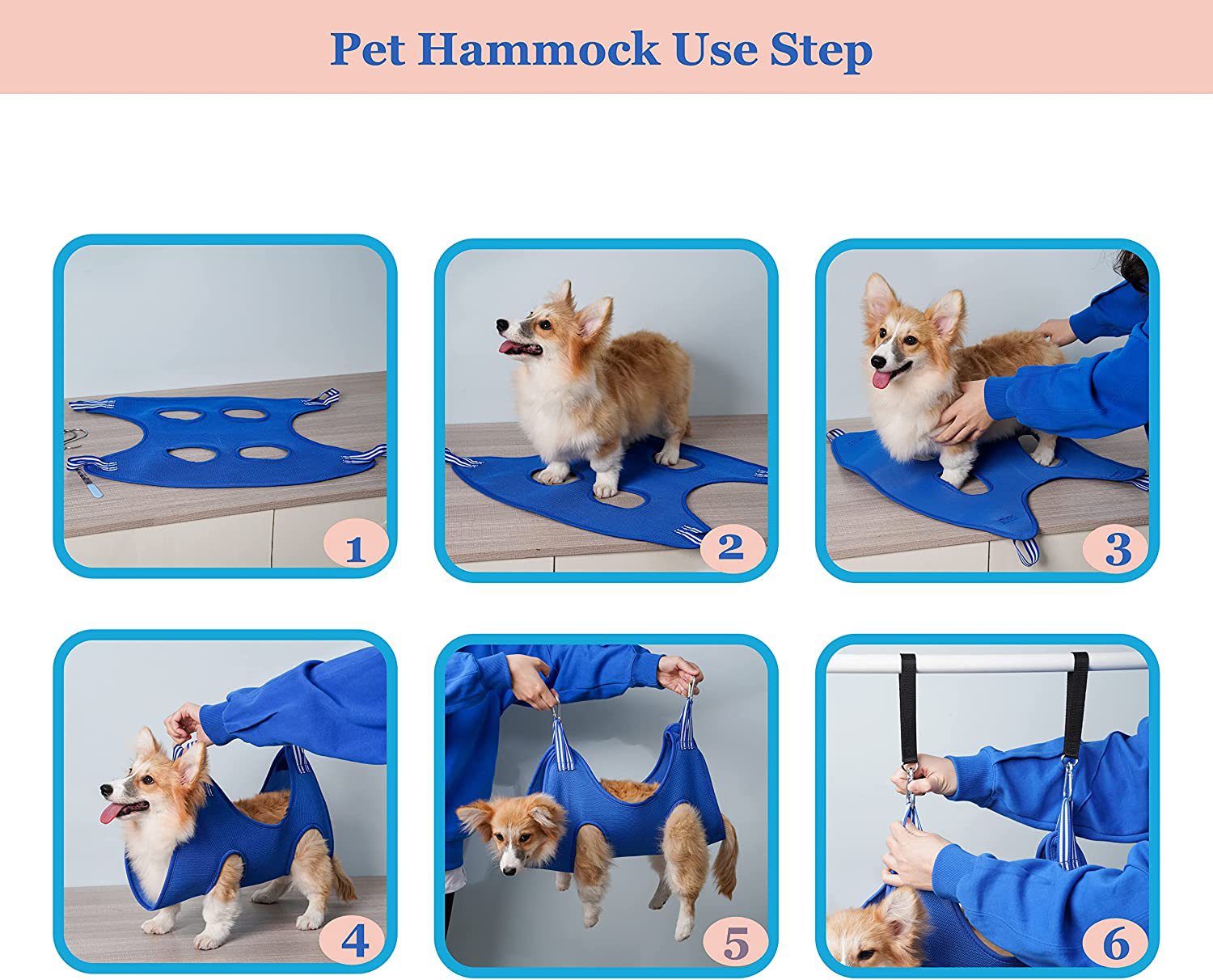 Pet Hammock Use Step

1

2

3

4

5

6